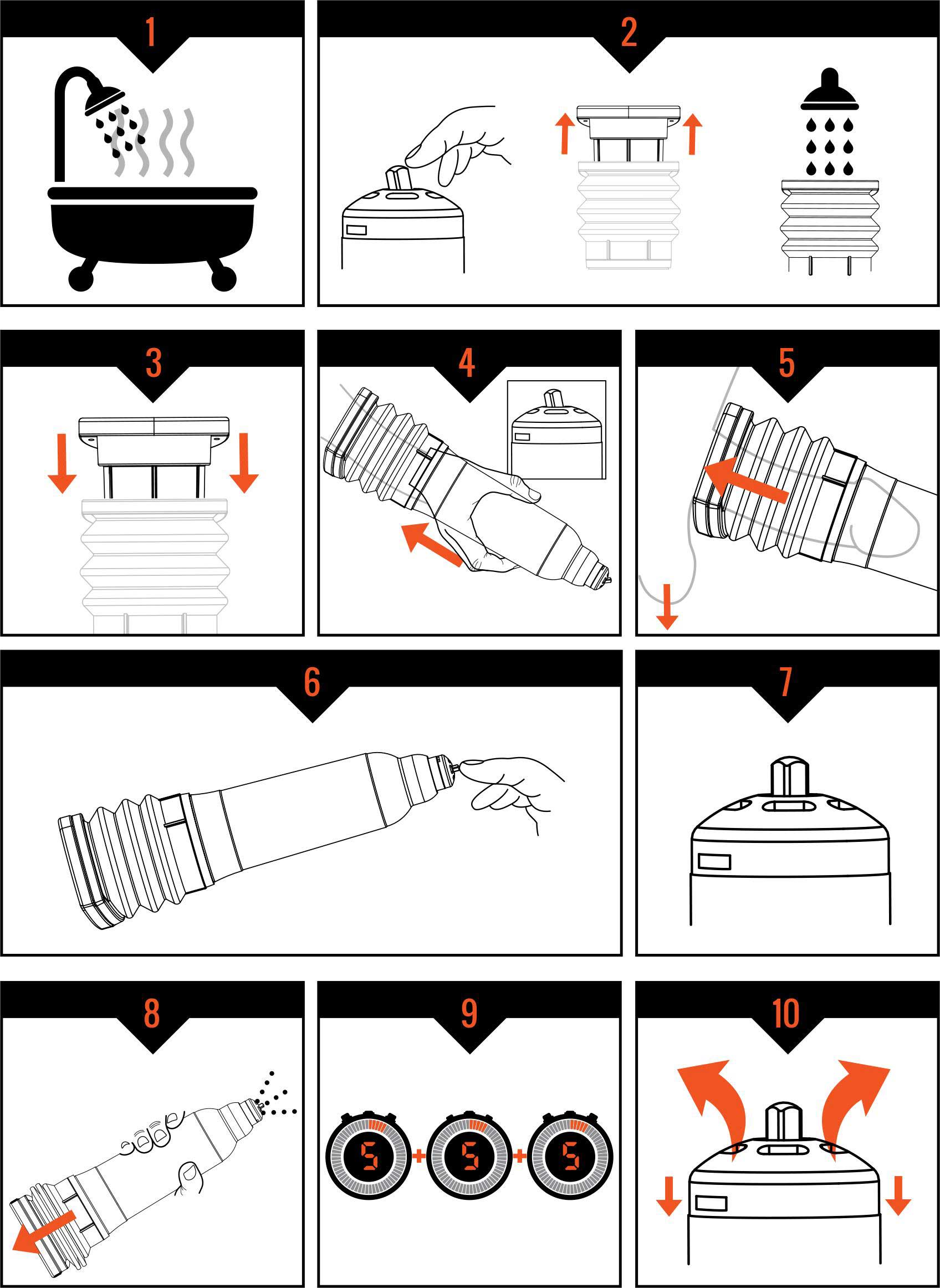 1

2

3

4

5

6

7

8

9

5 + 5 + 5

10